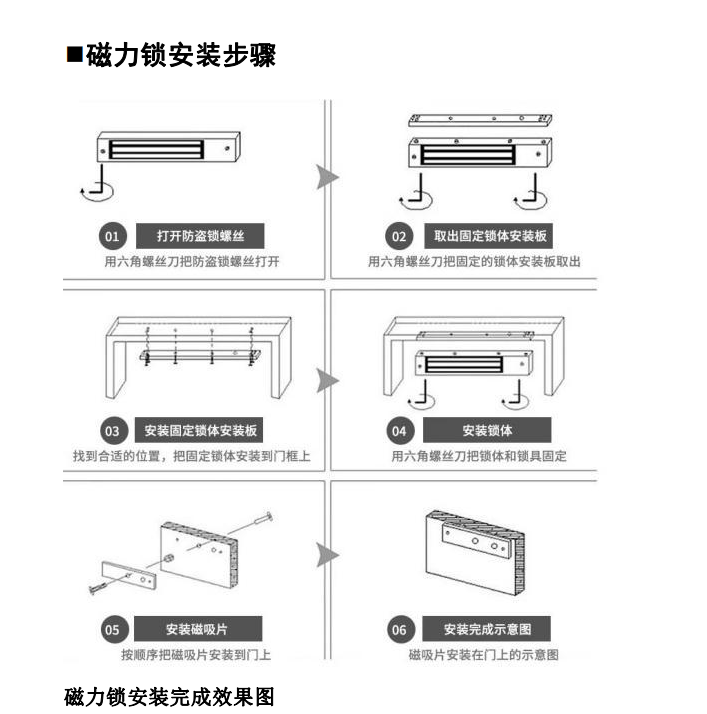 ■磁力锁安装步骤

01 打开防盗锁螺丝
用六角螺丝刀把防盗锁螺丝打开

02 取出固定锁体安装板
用六角螺丝刀把固定的锁体安装板取出

03 安装固定锁体安装板
找到合适的位置，把固定锁体安装到门框上

04 安装锁体
用六角螺丝刀把锁体和锁具固定

05 安装磁吸片
按顺序把磁吸片安装到门上

06 安装完成示意图
磁吸片安装在门上的示意图

磁力锁安装完成效果图